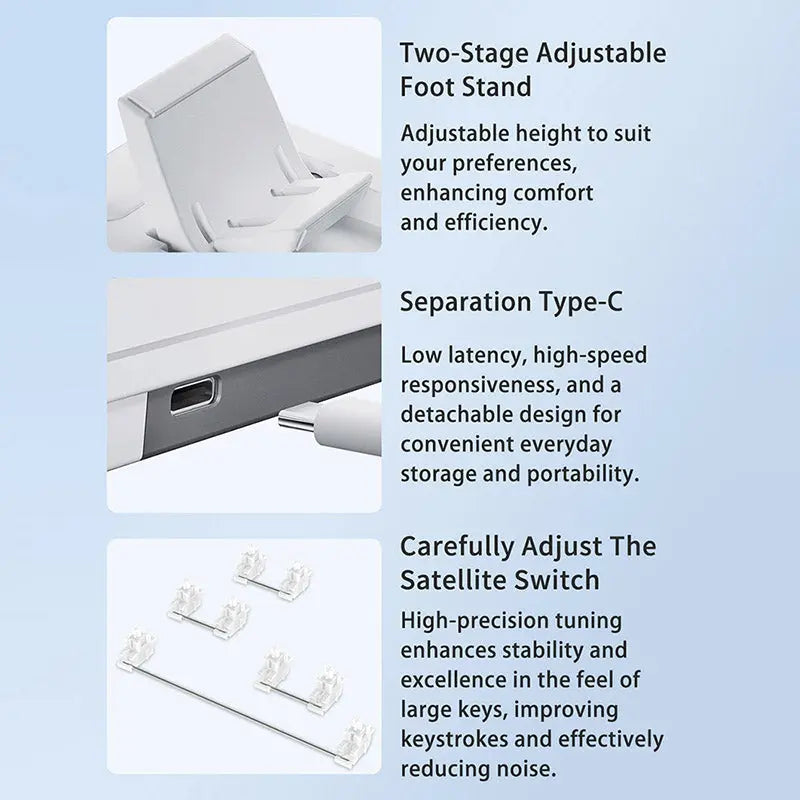 Two-Stage Adjustable Foot Stand

Adjustable height to suit your preferences, enhancing comfort and efficiency.

Separation Type-C

Low latency, high-speed responsiveness, and a detachable design for convenient everyday storage and portability.

Carefully Adjust The Satellite Switch

High-precision tuning enhances stability and excellence in the feel of large keys, improving keystrokes and effectively reducing noise.